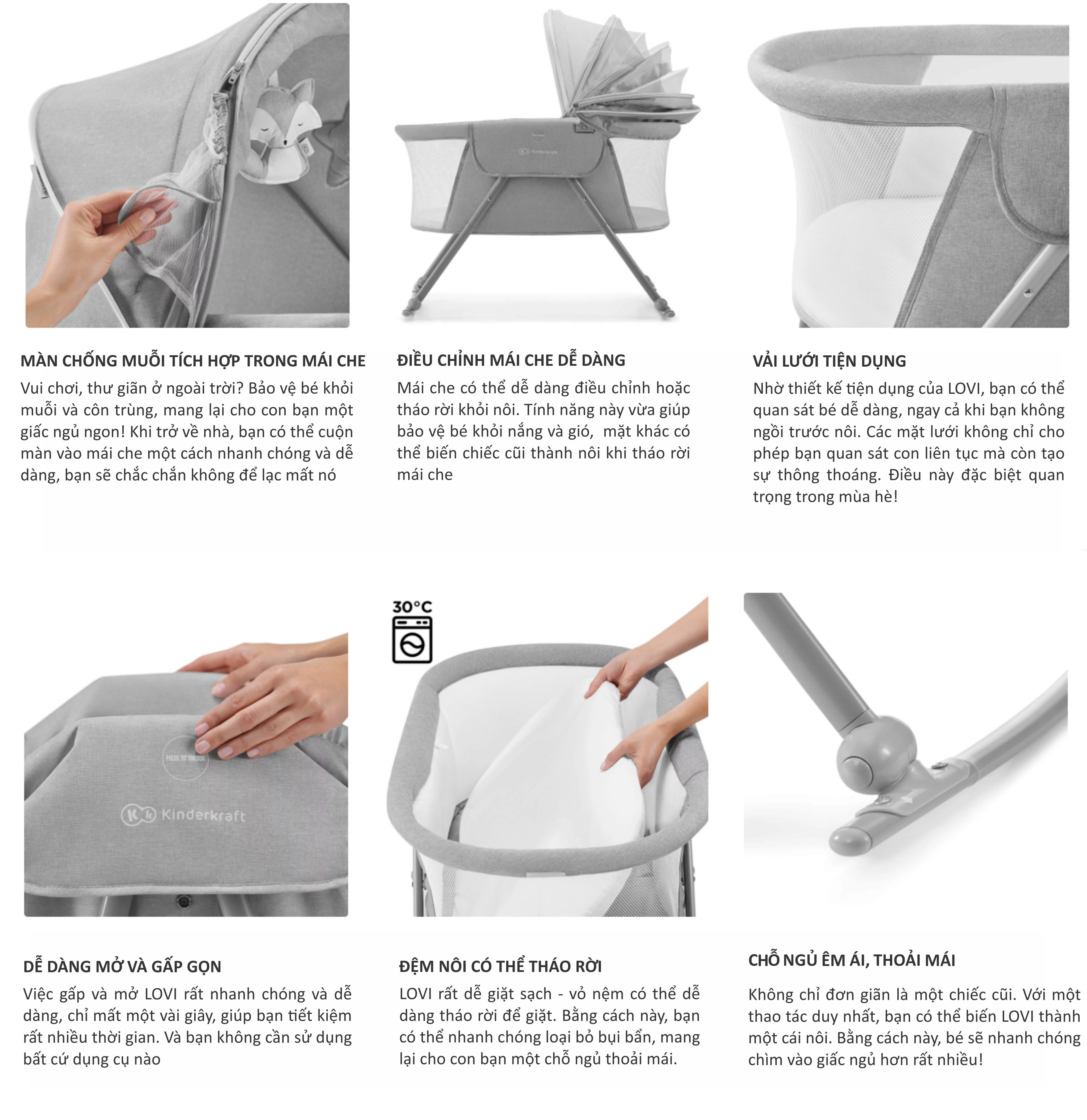 Kinderkraft

MÀN CHỐNG MUỖI TÍCH HỢP TRONG MÁI CHE

Vui chơi, thư giãn ở ngoài trời? Bảo vệ bé khỏi muỗi và côn trùng, mang lại cho con bạn một giấc ngủ ngon! Khi trở về nhà, bạn có thể cuộn màn vào mái che một cách nhanh chóng và dễ dàng, bạn sẽ chắc chắn không để lạc mất nó

ĐIỀU CHỈNH MÁI CHE DỄ DÀNG

Mái che có thể dễ dàng điều chỉnh hoặc tháo rời khỏi nôi. Tính năng này vừa giúp bảo vệ bé khỏi nắng và gió, mặt khác có thể biến chiếc cũi thành nôi khi tháo rời mái che

VẢI LƯỚI TIỆN DỤNG

Nhờ thiết kế tiện dụng của LOVI, bạn có thể quan sát bé dễ dàng, ngay cả khi bạn không ngồi trước nôi. Các mặt lưới không chỉ cho phép bạn quan sát con liên tục mà còn tạo sự thông thoáng. Điều này đặc biệt quan trọng trong mùa hè!

PRESS TO UNLOCK

Kinderkraft

30°C

DỄ DÀNG MỞ VÀ GẤP GỌN

Việc gấp và mở LOVI rất nhanh chóng và dễ dàng, chỉ mất một vài giây, giúp bạn tiết kiệm rất nhiều thời gian. Và bạn không cần sử dụng bất cứ dụng cụ nào

ĐỆM NÔI CÓ THỂ THÁO RỜI

LOVI rất dễ giặt sạch - vỏ nệm có thể dễ dàng tháo rời để giặt. Bằng cách này, bạn có thể nhanh chóng loại bỏ bụi bẩn, mang lại cho con bạn một chỗ ngủ thoải mái.

CHỖ NGỦ ÊM ÁI, THOẢI MÁI

Không chỉ đơn giãn là một chiếc cũi. Với một thao tác duy nhất, bạn có thể biến LOVI thành một cái nôi. Bằng cách này, bé sẽ nhanh chóng chìm vào giấc ngủ hơn rất nhiều!